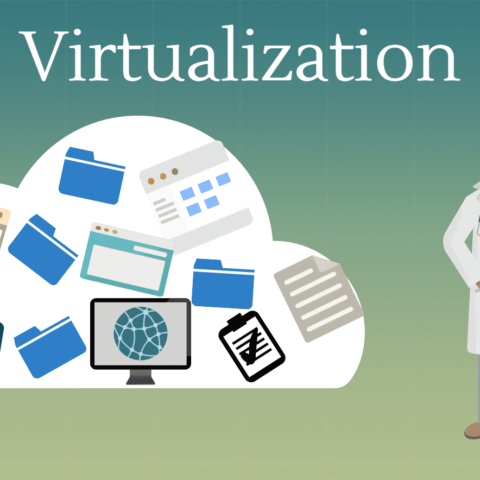 Virtualization